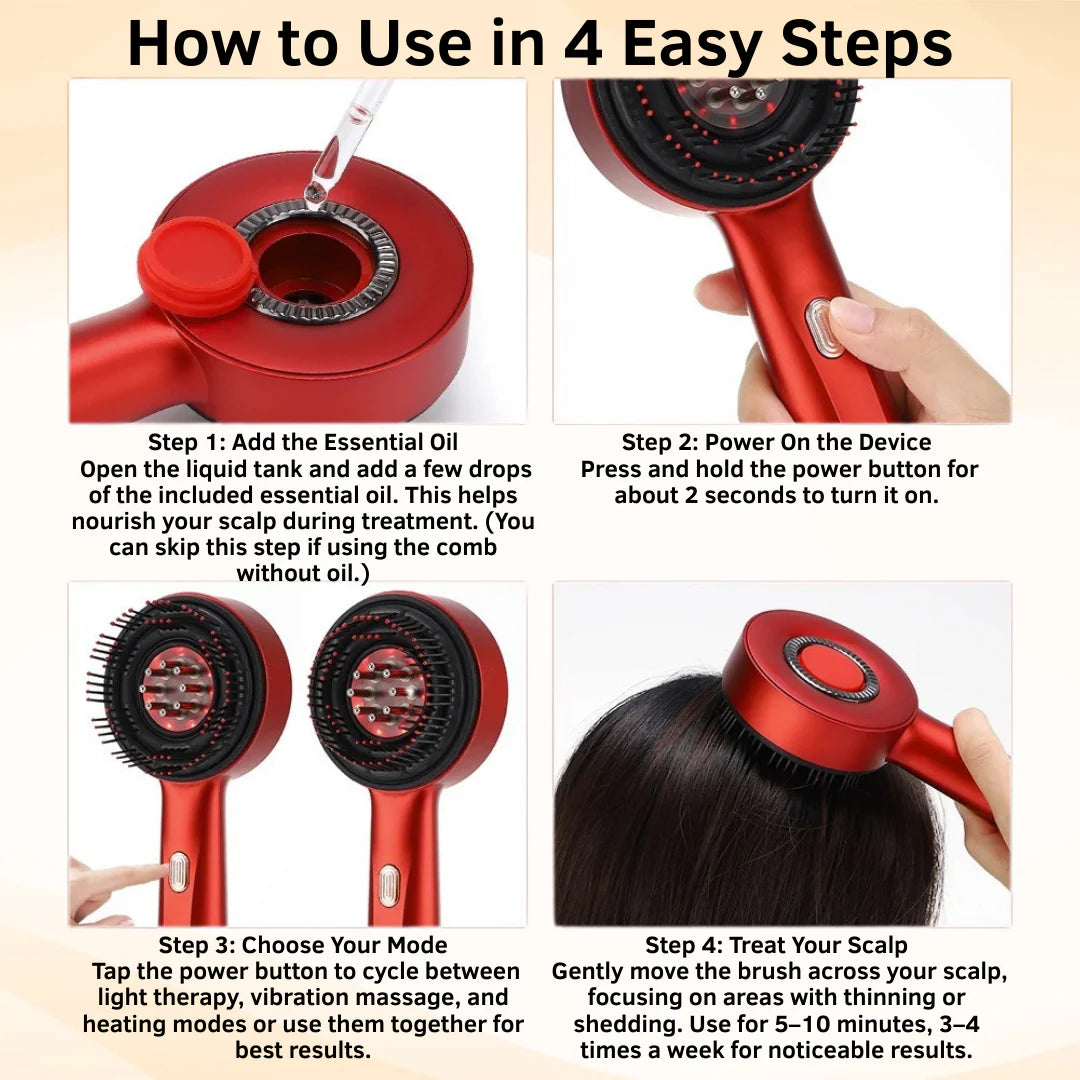 How to Use in 4 Easy Steps

Step 1: Add the Essential Oil
Open the liquid tank and add a few drops of the included essential oil. This helps nourish your scalp during treatment. (You can skip this step if using the comb without oil.)

Step 2: Power On the Device
Press and hold the power button for about 2 seconds to turn it on.

Step 3: Choose Your Mode
Tap the power button to cycle between light therapy, vibration massage, and heating modes or use them together for best results.

Step 4: Treat Your Scalp
Gently move the brush across your scalp, focusing on areas with thinning or shedding. Use for 5–10 minutes, 3–4 times a week for noticeable results.