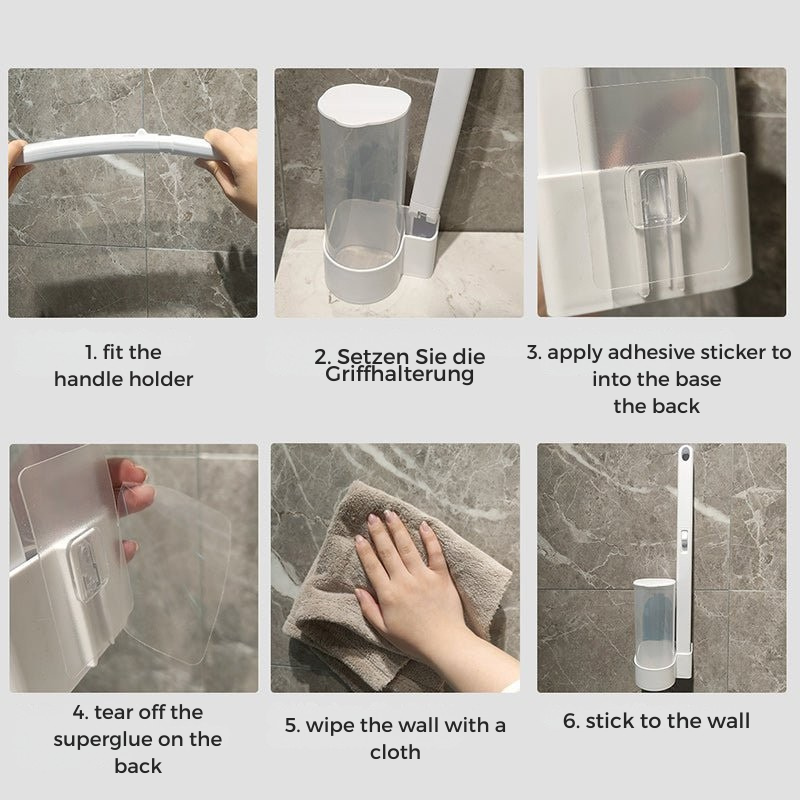 1. fit the handle holder

2. Setzen Sie die Griffhalterung

3. apply adhesive sticker to into the base the back

4. tear off the superglue on the back

5. wipe the wall with a cloth

6. stick to the wall